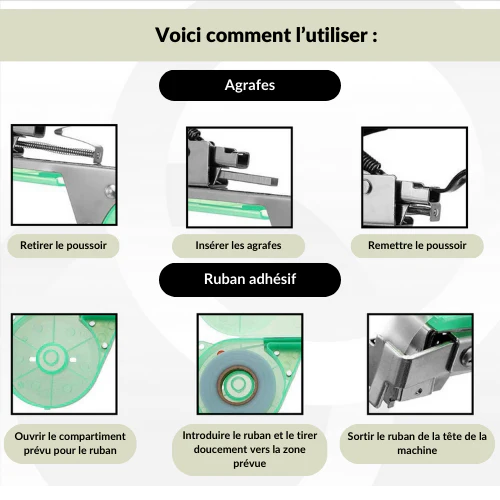 Voici comment l'utiliser :

Agrafes

Retirer le poussoir

Insérer les agrafes

Remettre le poussoir

Ruban adhésif

Ouvrir le compartiment prévu pour le ruban

Introduire le ruban et le tirer doucement vers la zone prévue

Sortir le ruban de la tête de la machine